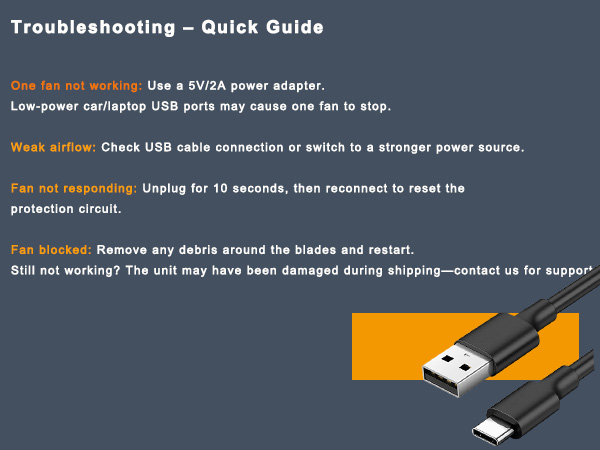 Troubleshooting – Quick Guide

One fan not working: Use a 5V/2A power adapter.
Low-power car/laptop USB ports may cause one fan to stop.

Weak airflow: Check USB cable connection or switch to a stronger power source.

Fan not responding: Unplug for 10 seconds, then reconnect to reset the protection circuit.

Fan blocked: Remove any debris around the blades and restart.
Still not working? The unit may have been damaged during shipping—contact us for support