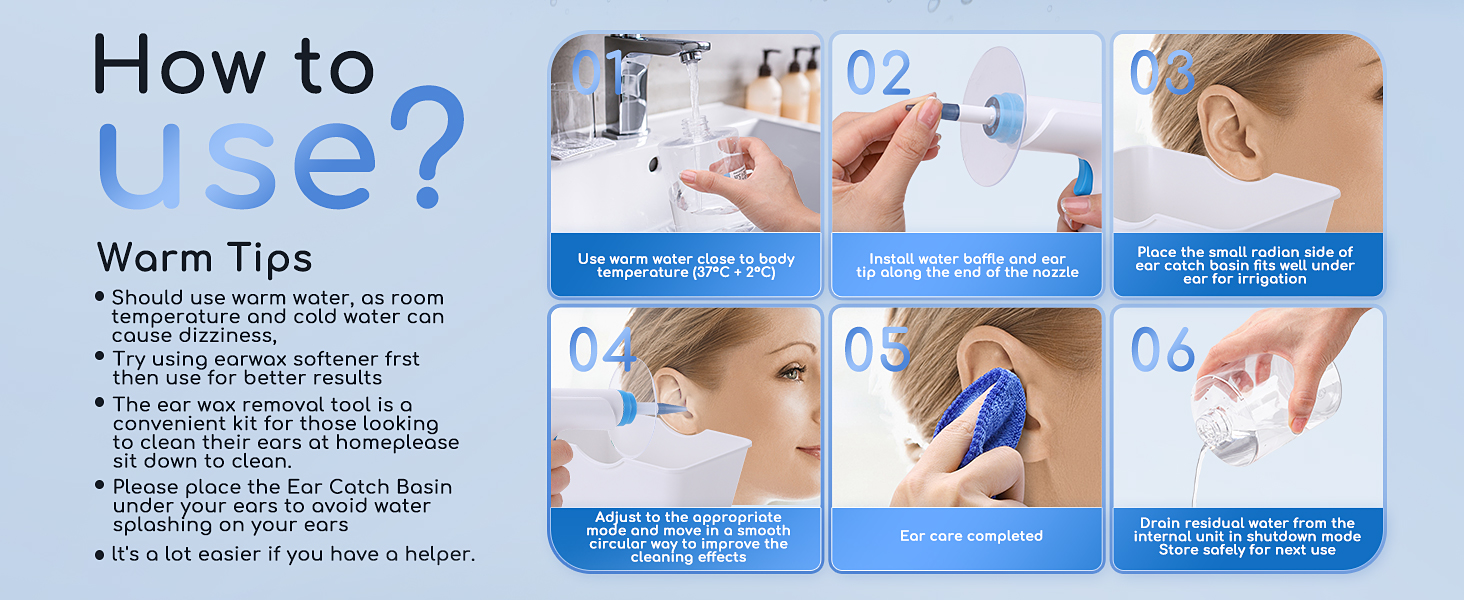 How to use?

Warm Tips

• Should use warm water, as room temperature and cold water can cause dizziness,

• Try using earwax softener frst then use for better results

• The ear wax removal tool is a convenient kit for those looking to clean their ears at homeplease sit down to clean.

• Please place the Ear Catch Basin under your ears to avoid water splashing on your ears

• It's a lot easier if you have a helper.

01

Use warm water close to body temperature (37°C + 2°C)

02

Install water baffle and ear tip along the end of the nozzle

03

Place the small radian side of ear catch basin fits well under ear for irrigation

04

Adjust to the appropriate mode and move in a smooth circular way to improve the cleaning effects

05

Ear care completed

06

Drain residual water from the internal unit in shutdown mode Store safely for next use