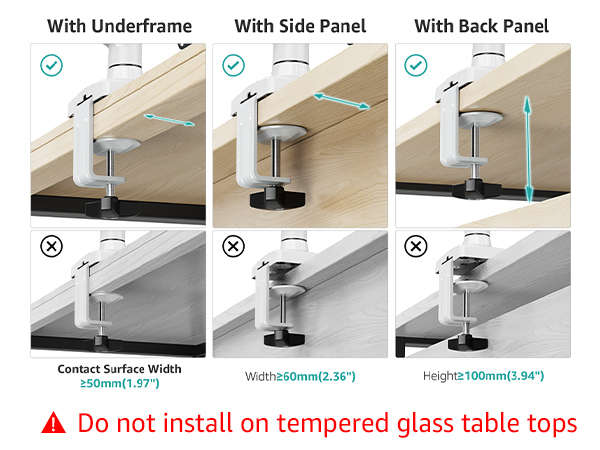 With Underframe
With Side Panel
With Back Panel

Contact Surface Width
≥50mm(1.97")

Width≥60mm(2.36")

Height≥100mm(3.94")

Do not install on tempered glass table tops