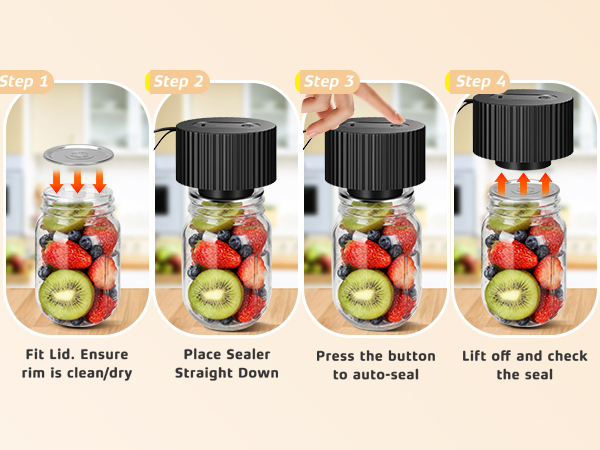 Step 1

Fit Lid. Ensure rim is clean/dry

Step 2

Place Sealer Straight Down

Step 3

Press the button to auto-seal

Step 4

Lift off and check the seal