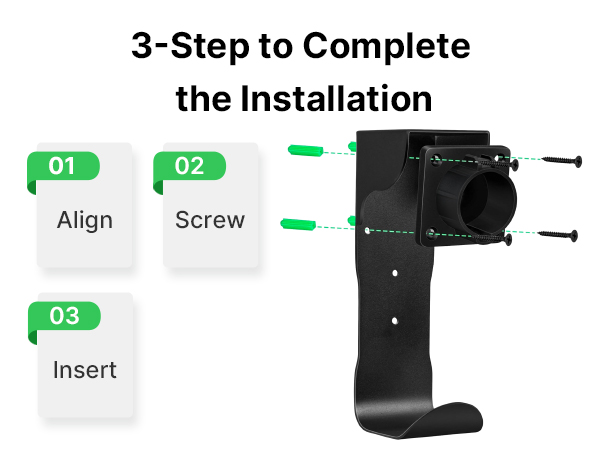 3-Step to Complete the Installation

01
Align

02
Screw

03
Insert