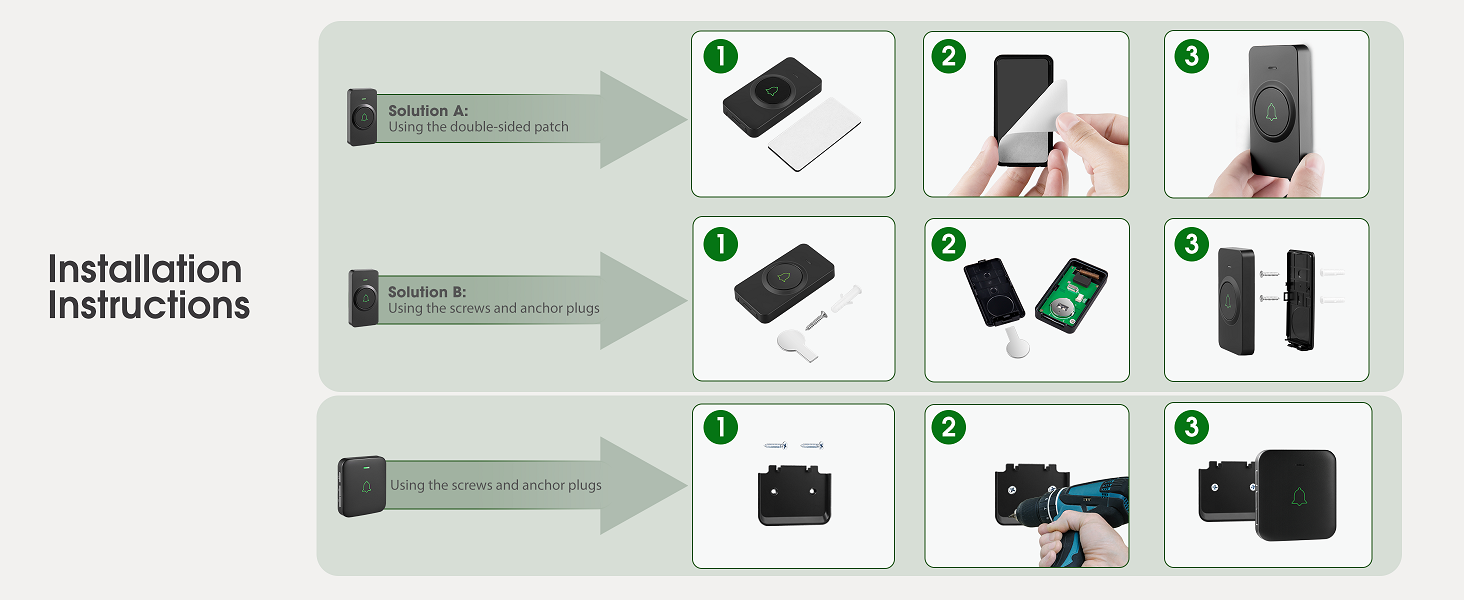 Installation Instructions

Solution A:
Using the double-sided patch

1

2

3

Solution B:
Using the screws and anchor plugs

1

2

3

Using the screws and anchor plugs

1

2

3