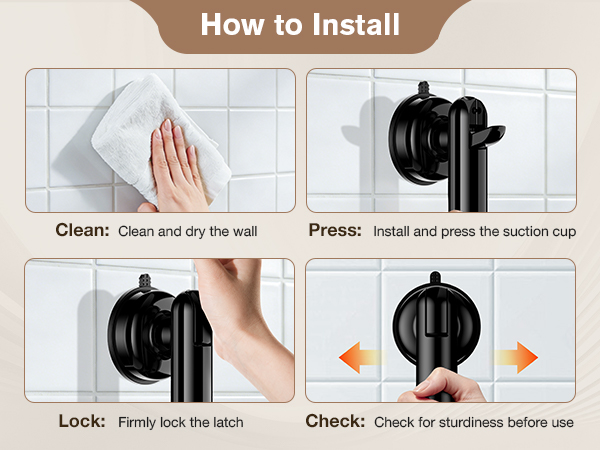 How to Install

Clean: Clean and dry the wall

Press: Install and press the suction cup

Lock: Firmly lock the latch

Check: Check for sturdiness before use