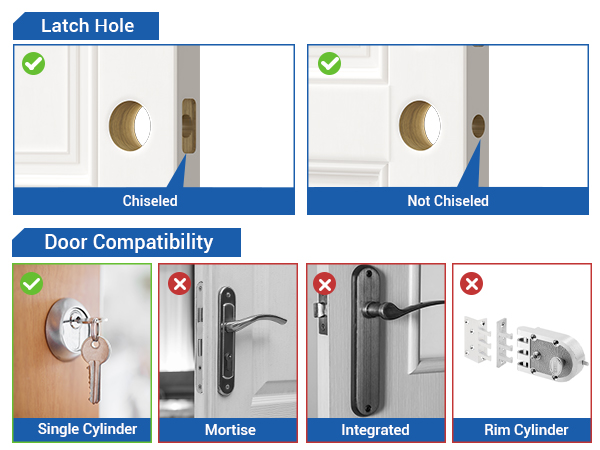 Latch Hole

Chiseled

Not Chiseled

Door Compatibility

Single Cylinder

Mortise

Integrated

Rim Cylinder