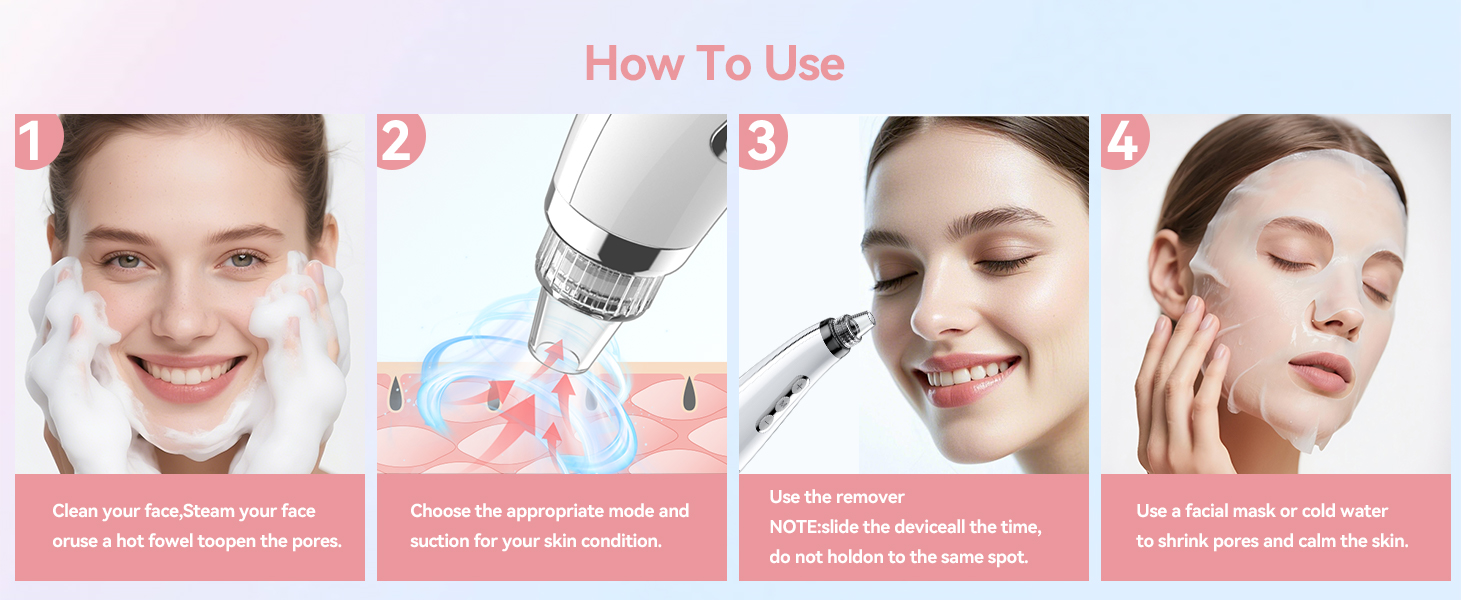 How To Use

1

Clean your face,Steam your face oruse a hot fowel toopen the pores.

2

Choose the appropriate mode and suction for your skin condition.

3

Use the remover
NOTE:slide the deviceall the time,
do not holdon to the same spot.

4

Use a facial mask or cold water to shrink pores and calm the skin.