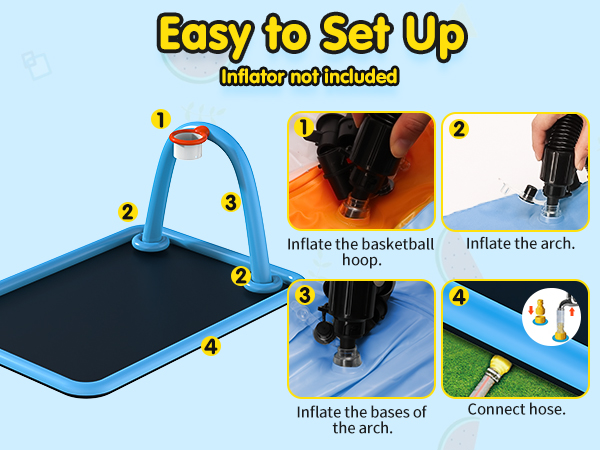 Easy to Set Up
Inflator not included

1
2
3
2
4

1
Inflate the basketball hoop.

2
Inflate the arch.

3
Inflate the bases of the arch.

4
Connect hose.