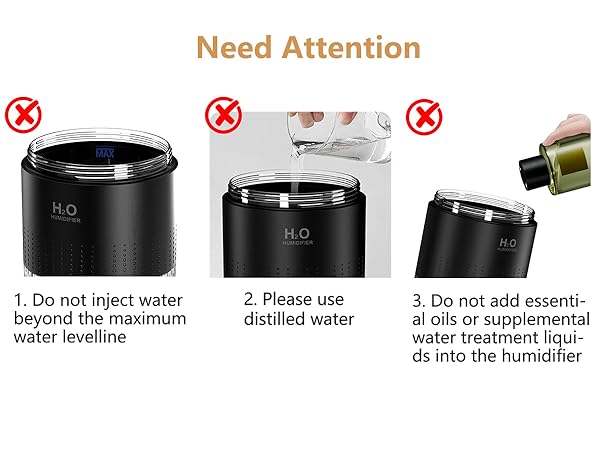 Need Attention

MAX

$H_2O$
HUMIDIFIER

$H_2O$
HUMIDIFIER

$H_2O$
HUMIDIFIER

1. Do not inject water beyond the maximum water levelline

2. Please use distilled water

3. Do not add essential oils or supplemental water treatment liquids into the humidifier