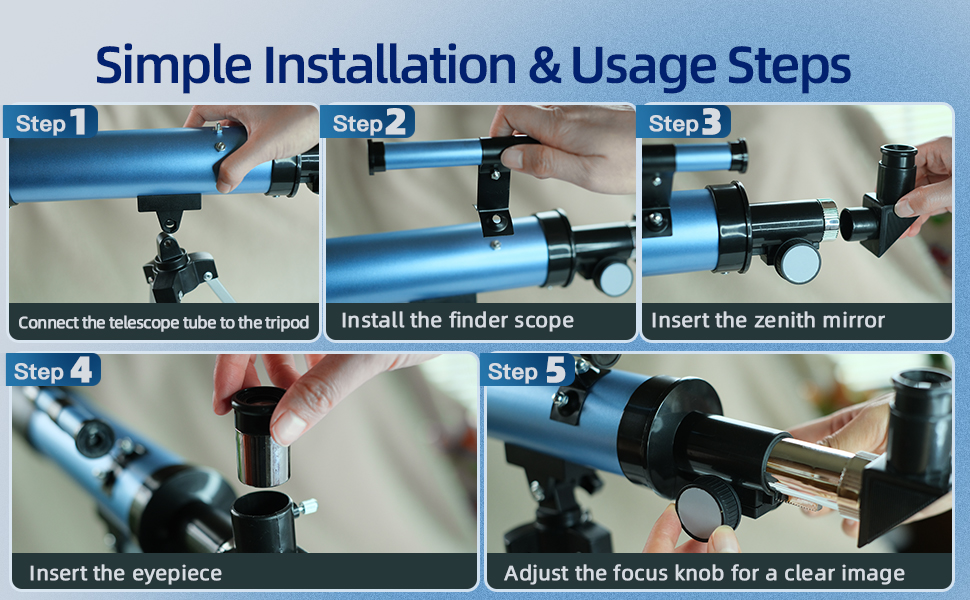 Simple Installation & Usage Steps

Step 1
Connect the telescope tube to the tripod

Step 2
Install the finder scope

Step 3
Insert the zenith mirror

Step 4
Insert the eyepiece

Step 5
Adjust the focus knob for a clear image