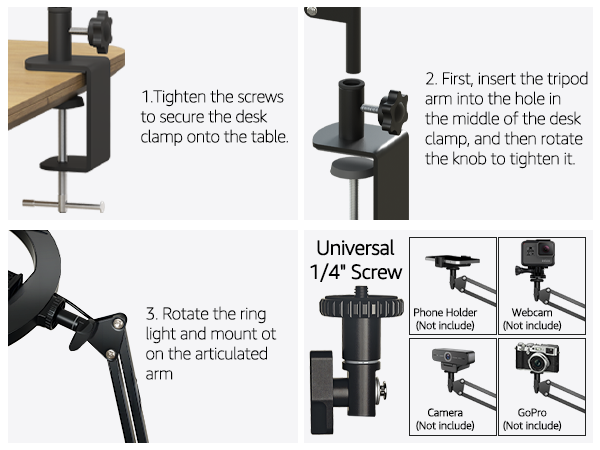 1.Tighten the screws to secure the desk clamp onto the table.

2. First, insert the tripod arm into the hole in the middle of the desk clamp, and then rotate the knob to tighten it.

3. Rotate the ring light and mount ot on the articulated arm

Universal 1/4" Screw

Phone Holder (Not include)

Webcam (Not include)

Camera (Not include)

GoPro (Not include)