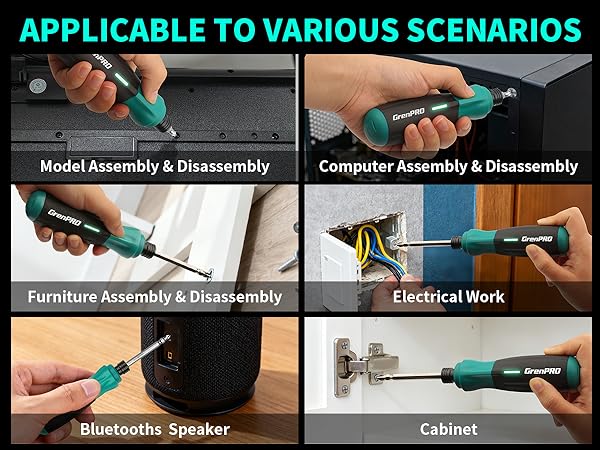 APPLICABLE TO VARIOUS SCENARIOS

GrenPRO

Model Assembly & Disassembly

GrenPRO

Computer Assembly & Disassembly

GrenPRO

Furniture Assembly & Disassembly

GrenPRO

Electrical Work

Bluetooths Speaker

GrenPRO

Cabinet