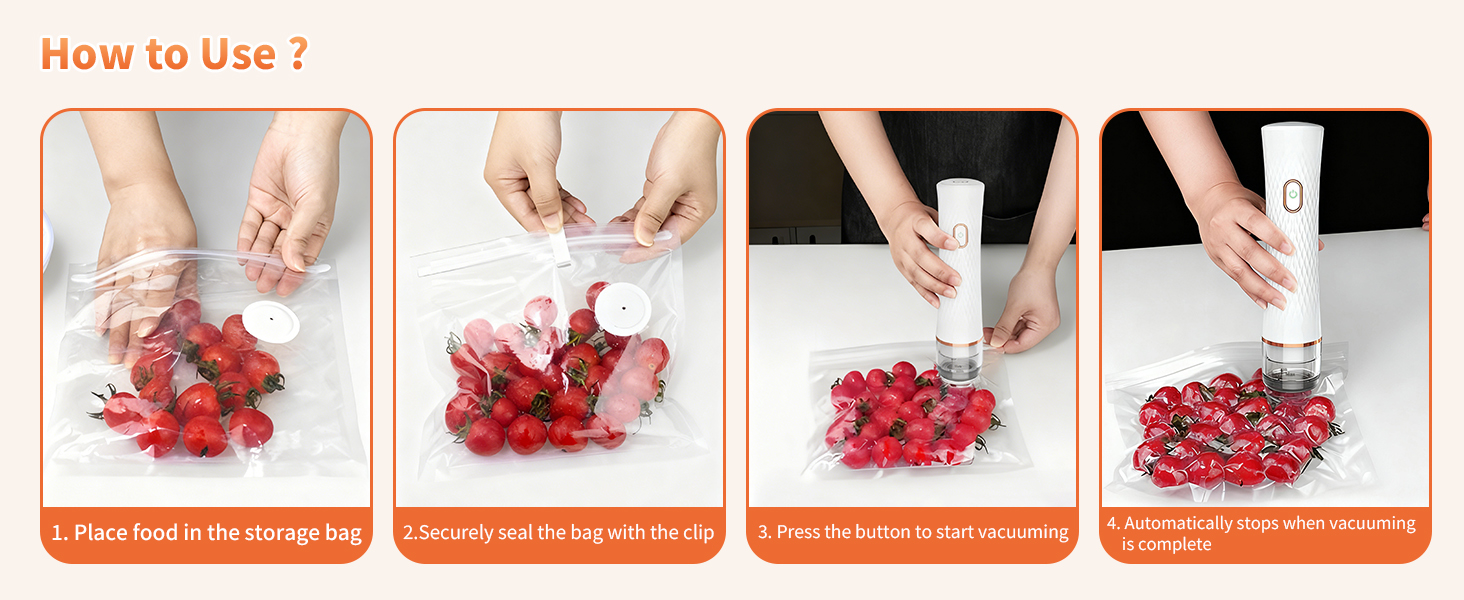 How to Use ?

1. Place food in the storage bag

2.Securely seal the bag with the clip

3. Press the button to start vacuuming

4. Automatically stops when vacuuming is complete