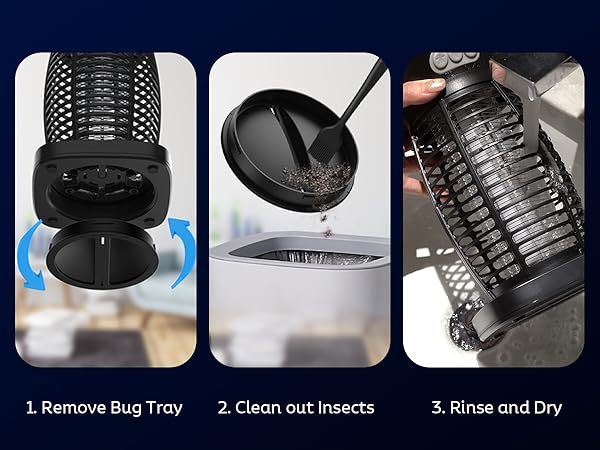 1. Remove Bug Tray

2. Clean out Insects

3. Rinse and Dry