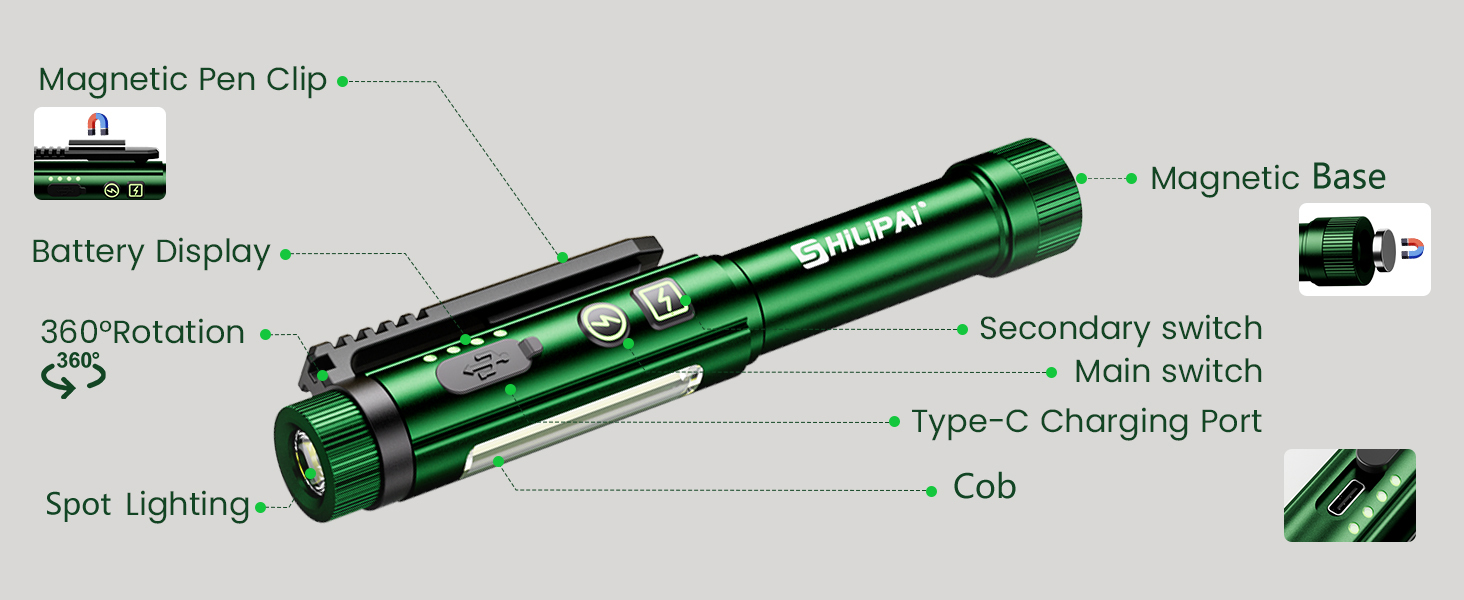 Magnetic Pen Clip

Battery Display

360°Rotation
360°

Spot Lighting

SHILIPAI

Magnetic Base

Secondary switch

Main switch

Type-C Charging Port

Cob