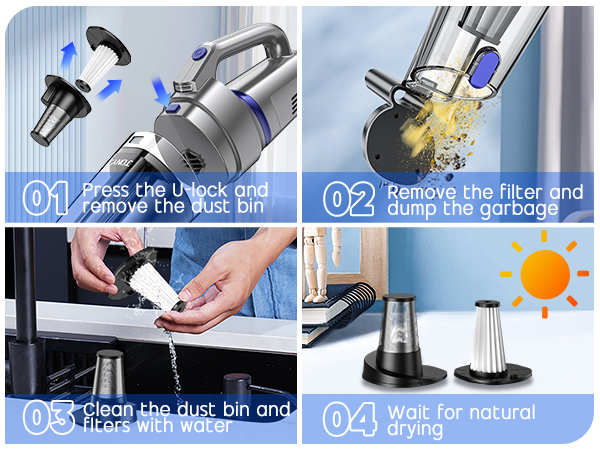 01 Press the U-lock and remove the dust bin

02 Remove the filter and dump the garbage

03 Clean the dust bin and filters with water

04 Wait for natural drying