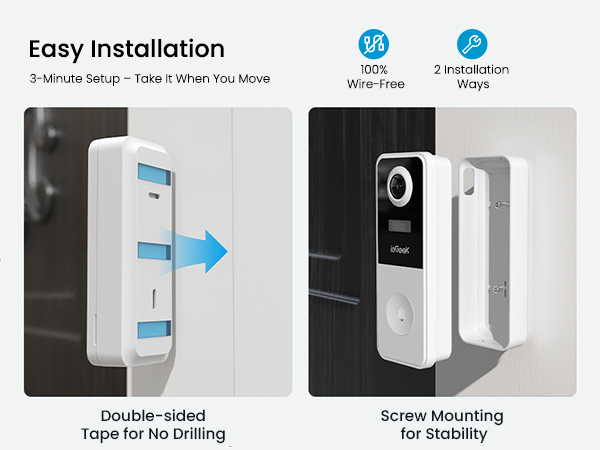 Easy Installation

3-Minute Setup – Take It When You Move

100% Wire-Free

2 Installation Ways

ieGeek

Double-sided Tape for No Drilling

Screw Mounting for Stability