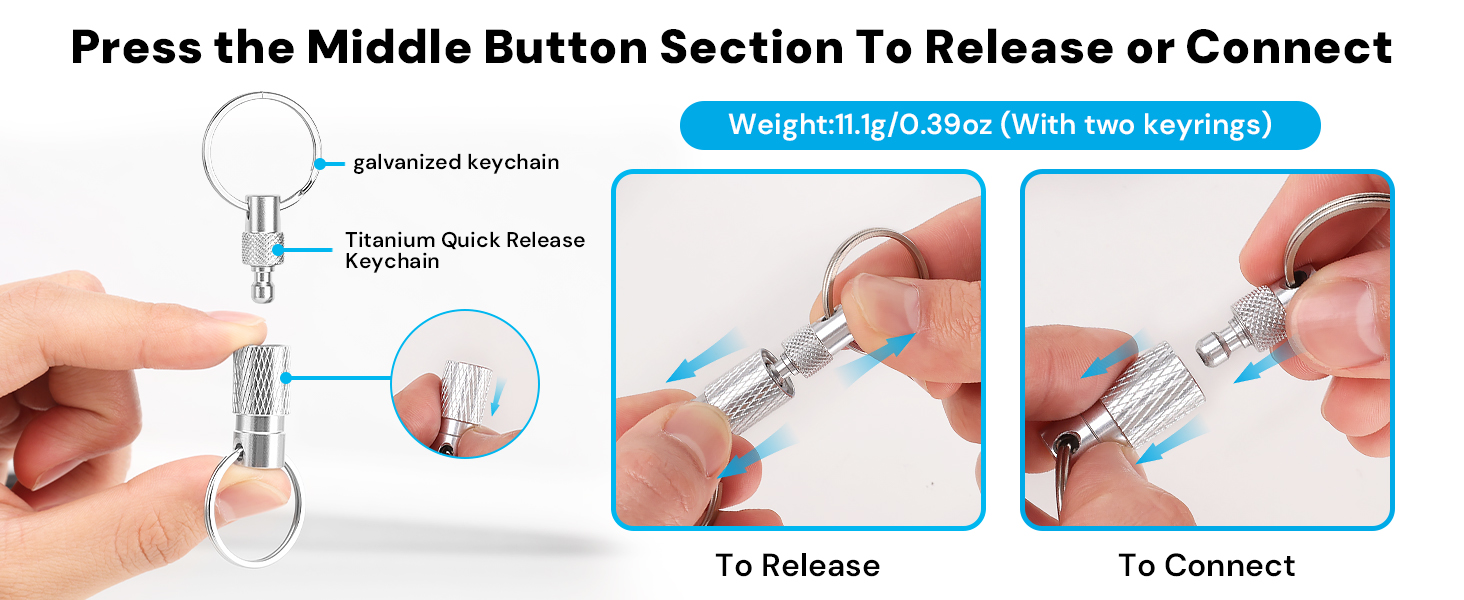 Press the Middle Button Section To Release or Connect

galvanized keychain

Titanium Quick Release Keychain

Weight:11.1g/0.39oz (With two keyrings)

To Release

To Connect