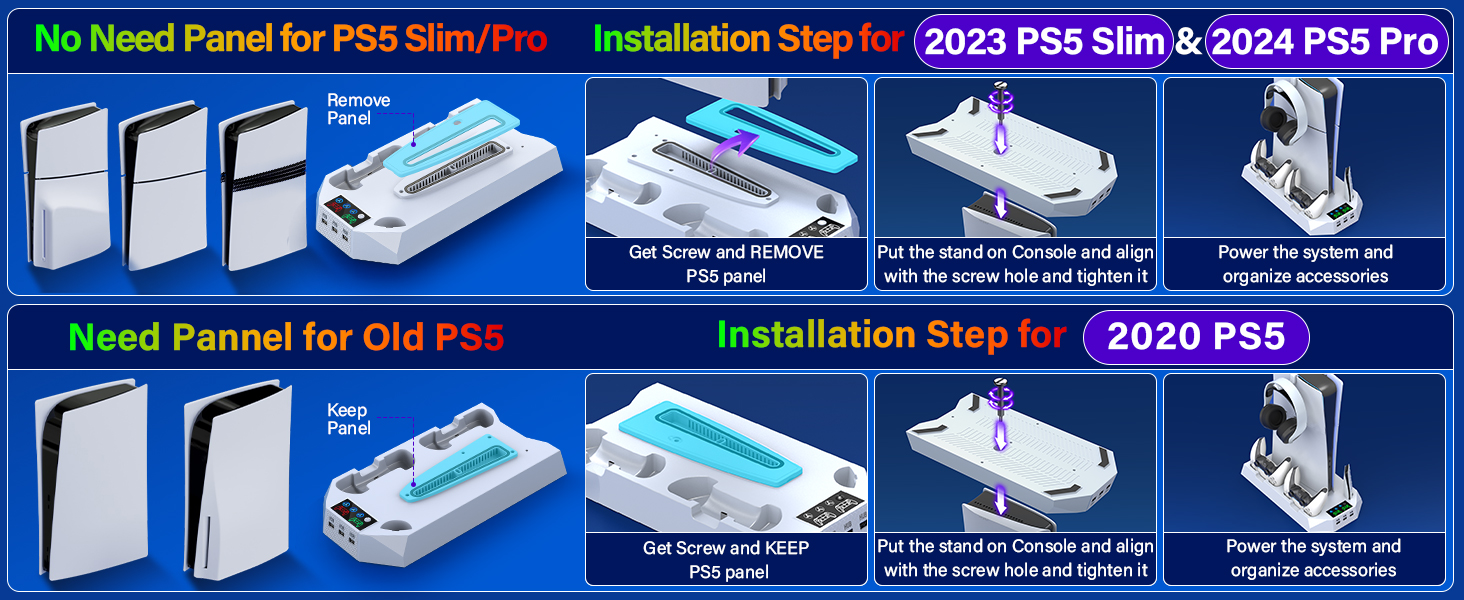 No Need Panel for PS5 Slim/Pro

Installation Step for 2023 PS5 Slim & 2024 PS5 Pro

Remove Panel

Get Screw and REMOVE PS5 panel

Put the stand on Console and align with the screw hole and tighten it

Power the system and organize accessories

Need Pannel for Old PS5

Installation Step for 2020 PS5

Keep Panel

Get Screw and KEEP PS5 panel

Put the stand on Console and align with the screw hole and tighten it

Power the system and organize accessories