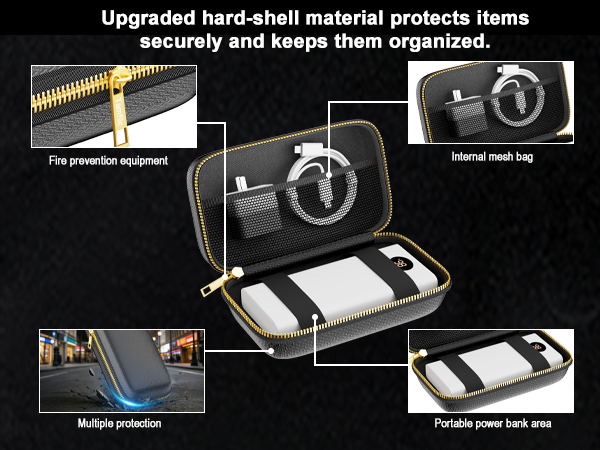 Upgraded hard-shell material protects items securely and keeps them organized.

Fire prevention equipment

Internal mesh bag

Multiple protection

Portable power bank area