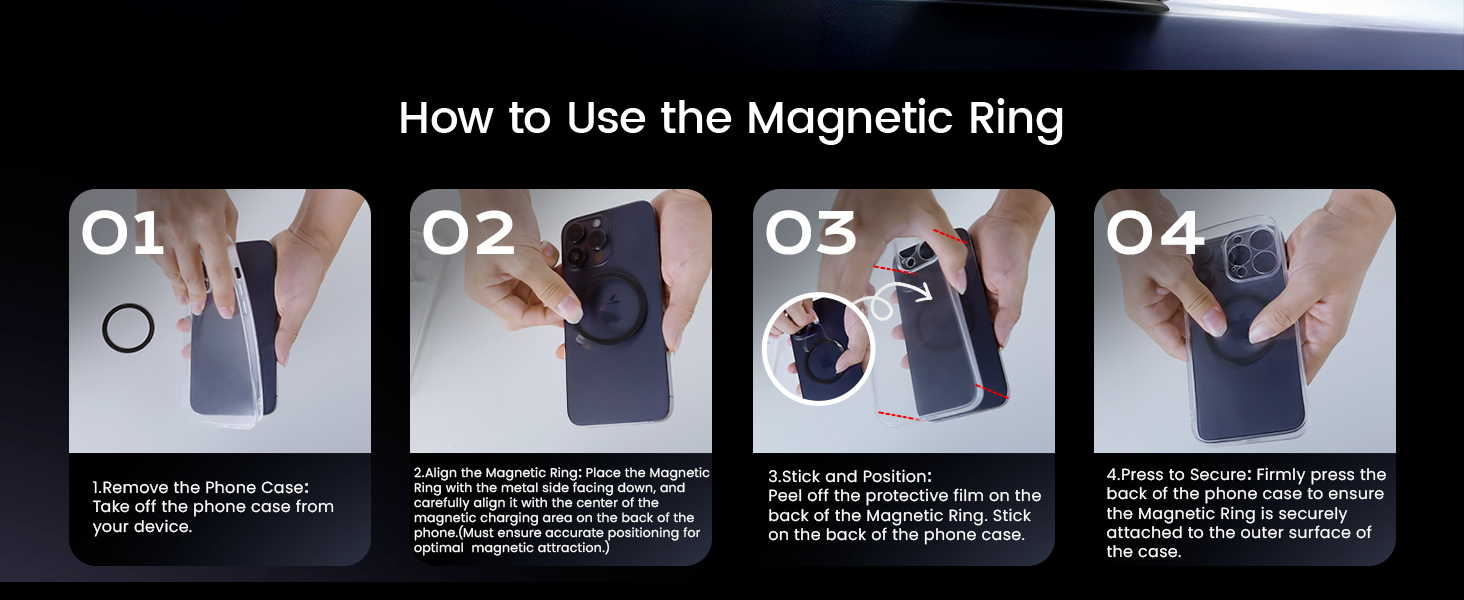 How to Use the Magnetic Ring

01

1.Remove the Phone Case:
Take off the phone case from your device.

02

2.Align the Magnetic Ring: Place the Magnetic Ring with the metal side facing down, and carefully align it with the center of the magnetic charging area on the back of the phone.(Must ensure accurate positioning for optimal magnetic attraction.)

03

3.Stick and Position:
Peel off the protective film on the back of the Magnetic Ring. Stick on the back of the phone case.

04

4.Press to Secure: Firmly press the back of the phone case to ensure the Magnetic Ring is securely attached to the outer surface of the case.