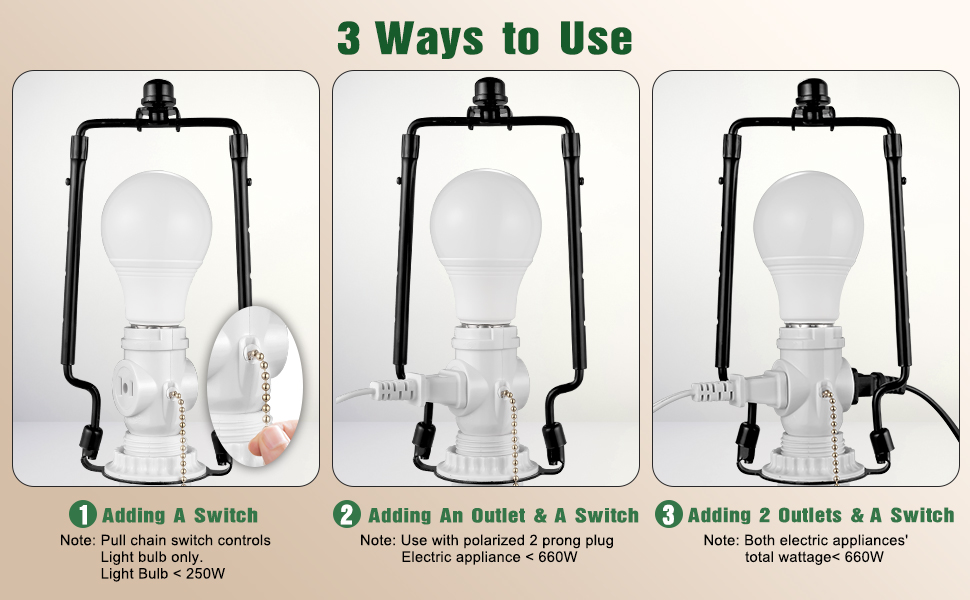 3 Ways to Use

1 Adding A Switch

Note: Pull chain switch controls Light bulb only. Light Bulb < 250W

2 Adding An Outlet & A Switch

Note: Use with polarized 2 prong plug Electric appliance < 660W

3 Adding 2 Outlets & A Switch

Note: Both electric appliances' total wattage< 660W