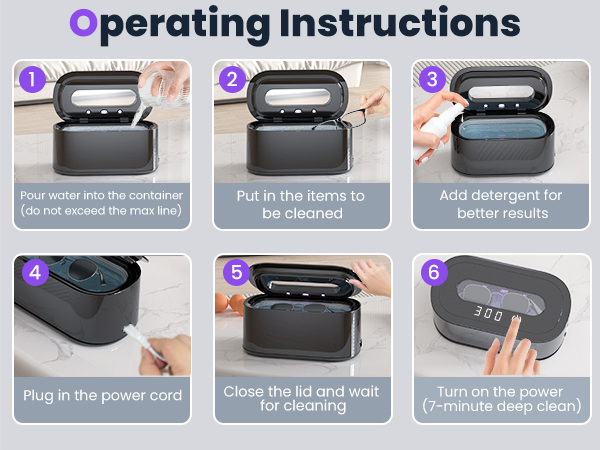 Operating Instructions

1

Pour water into the container (do not exceed the max line)

2

Put in the items to be cleaned

3

Add detergent for better results

4

Plug in the power cord

5

Close the lid and wait for cleaning

6

300

Turn on the power (7-minute deep clean)