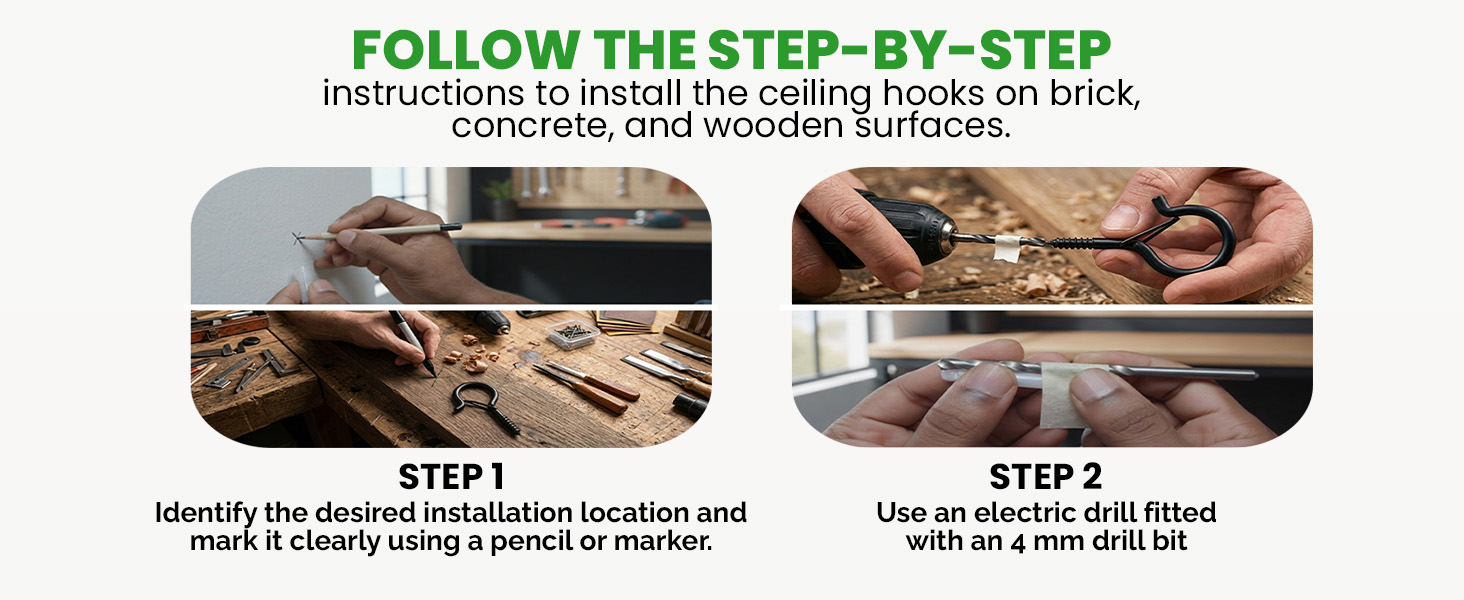 FOLLOW THE STEP-BY-STEP
instructions to install the ceiling hooks on brick, concrete, and wooden surfaces.

STEP 1
Identify the desired installation location and mark it clearly using a pencil or marker.

STEP 2
Use an electric drill fitted with an 4 mm drill bit