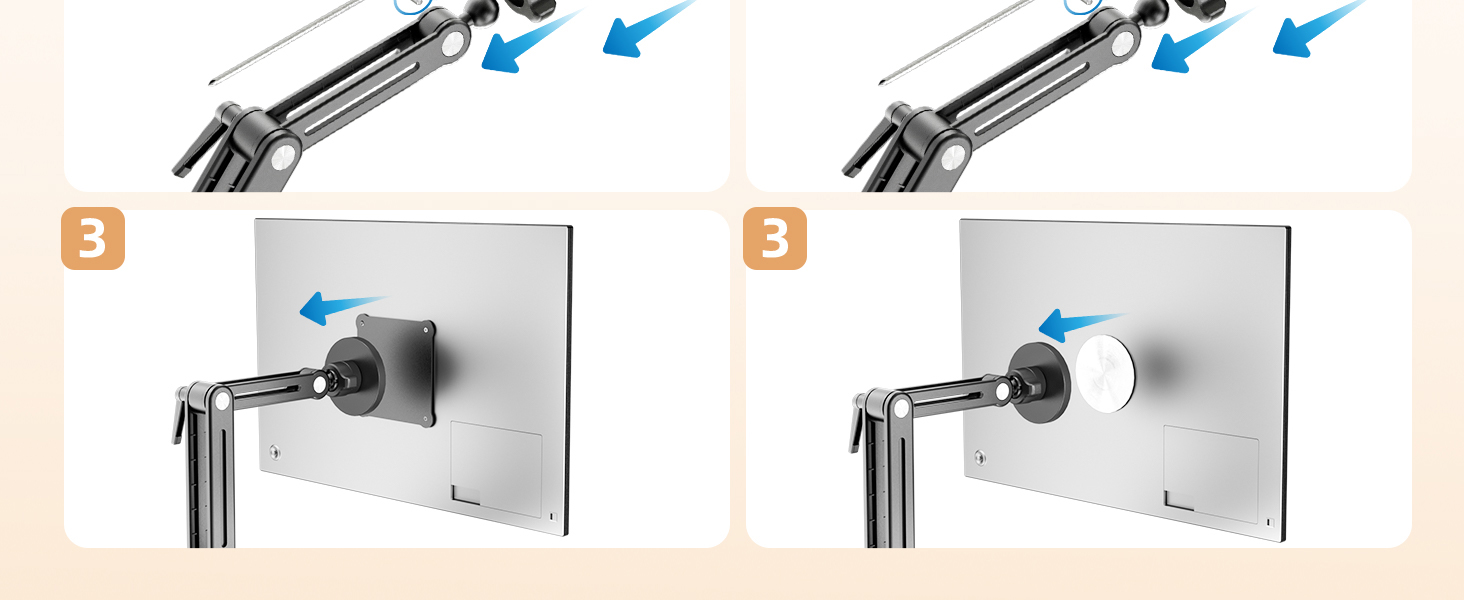 3

3