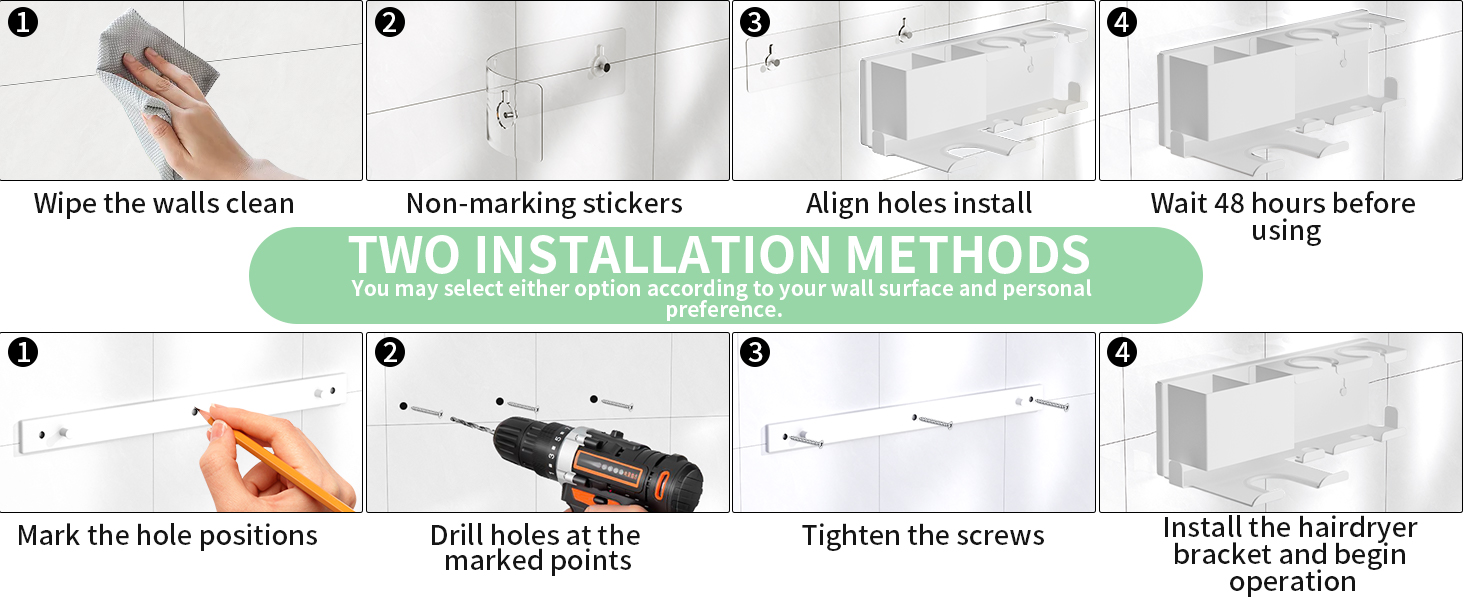 ❶ Wipe the walls clean

❷ Non-marking stickers

❸ Align holes install

❹ Wait 48 hours before using

TWO INSTALLATION METHODS

You may select either option according to your wall surface and personal preference.

❶ Mark the hole positions

❷ Drill holes at the marked points

❸ Tighten the screws

❹ Install the hairdryer bracket and begin operation