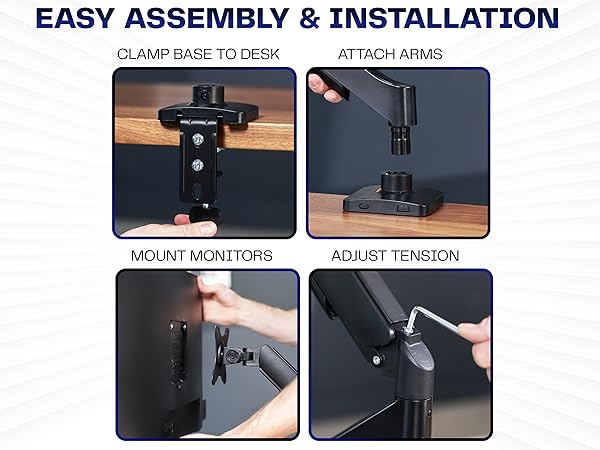 EASY ASSEMBLY & INSTALLATION

CLAMP BASE TO DESK

ATTACH ARMS

MOUNT MONITORS

ADJUST TENSION