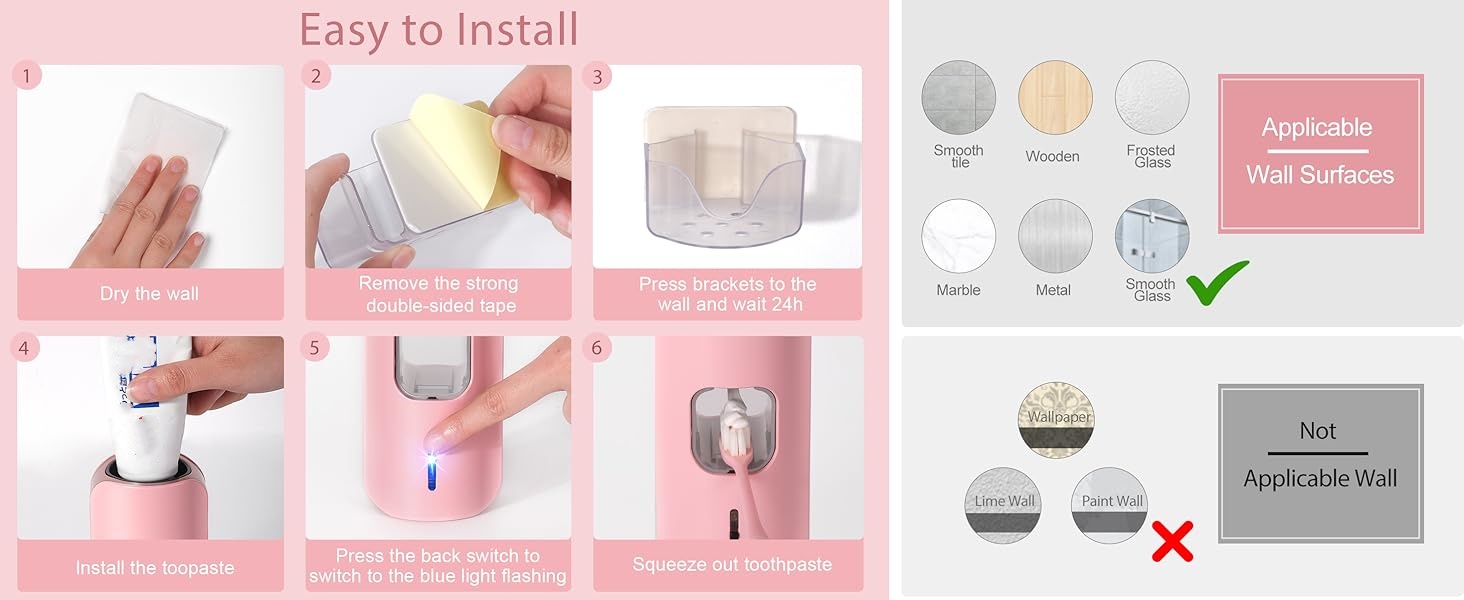 Easy to Install

1
Dry the wall

2
Remove the strong double-sided tape

3
Press brackets to the wall and wait 24h

4
Install the toopaste

5
Press the back switch to switch to the blue light flashing

6
Squeeze out toothpaste

Smooth tile
Wooden
Frosted Glass
Marble
Metal
Smooth Glass

Applicable
Wall Surfaces

Wallpaper
Lime Wall
Paint Wall

Not
Applicable Wall