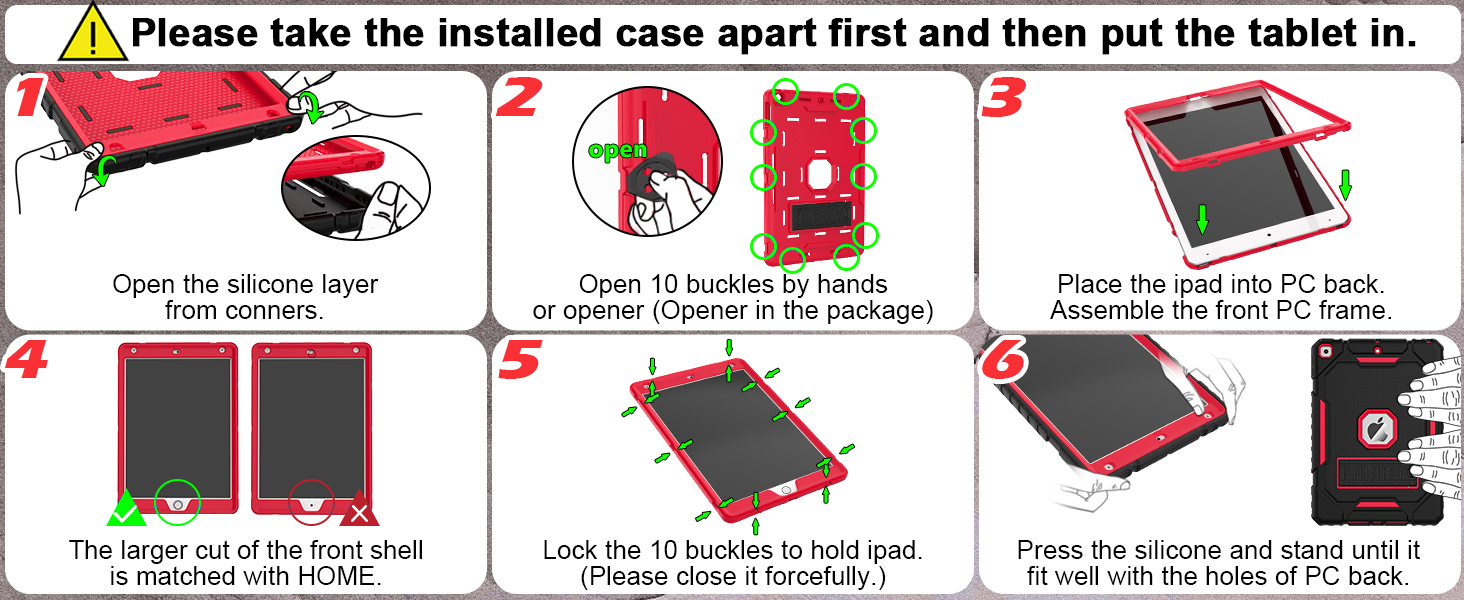 Please take the installed case apart first and then put the tablet in.

1

Open the silicone layer from conners.

2

open

Open 10 buckles by hands or opener (Opener in the package)

3

Place the ipad into PC back. Assemble the front PC frame.

4

The larger cut of the front shell is matched with HOME.

5

Lock the 10 buckles to hold ipad. (Please close it forcefully.)

6

Press the silicone and stand until it fit well with the holes of PC back.