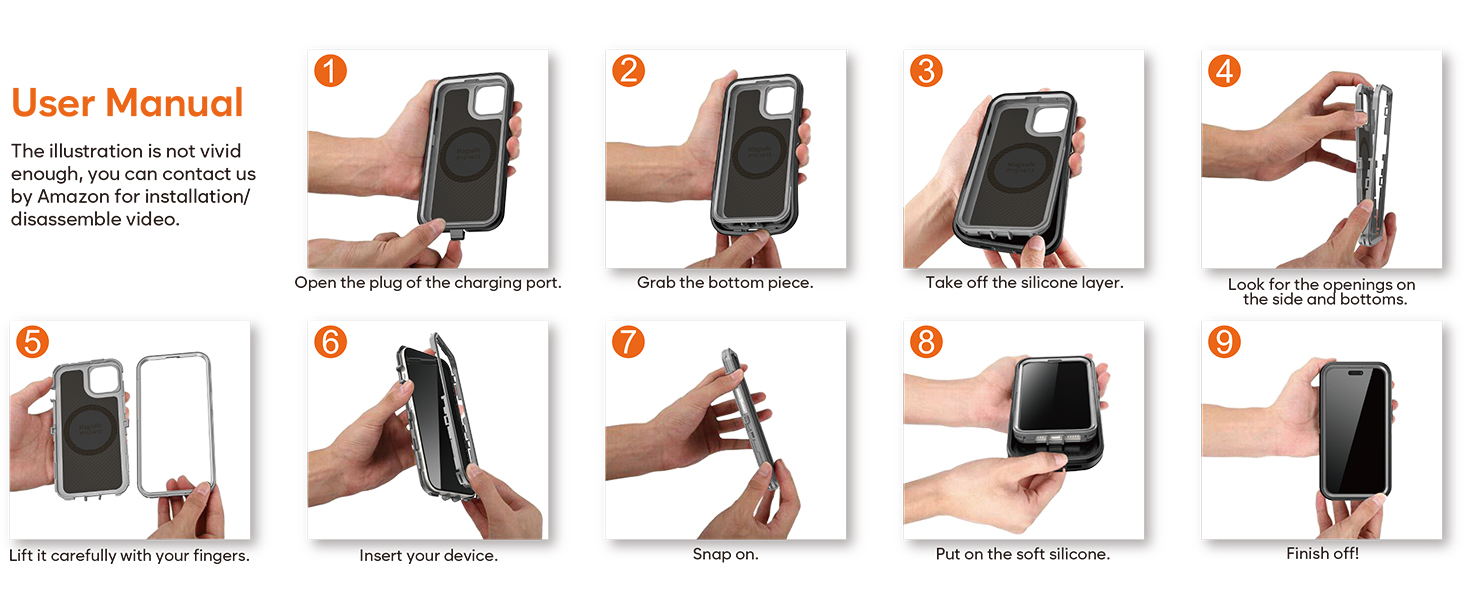 User Manual

The illustration is not vivid enough, you can contact us by Amazon for installation/ disassemble video.

1
Open the plug of the charging port.

2
Grab the bottom piece.

3
Take off the silicone layer.

4
Look for the openings on the side and bottoms.

5
Lift it carefully with your fingers.

6
Insert your device.

7
Snap on.

8
Put on the soft silicone.

9
Finish off!