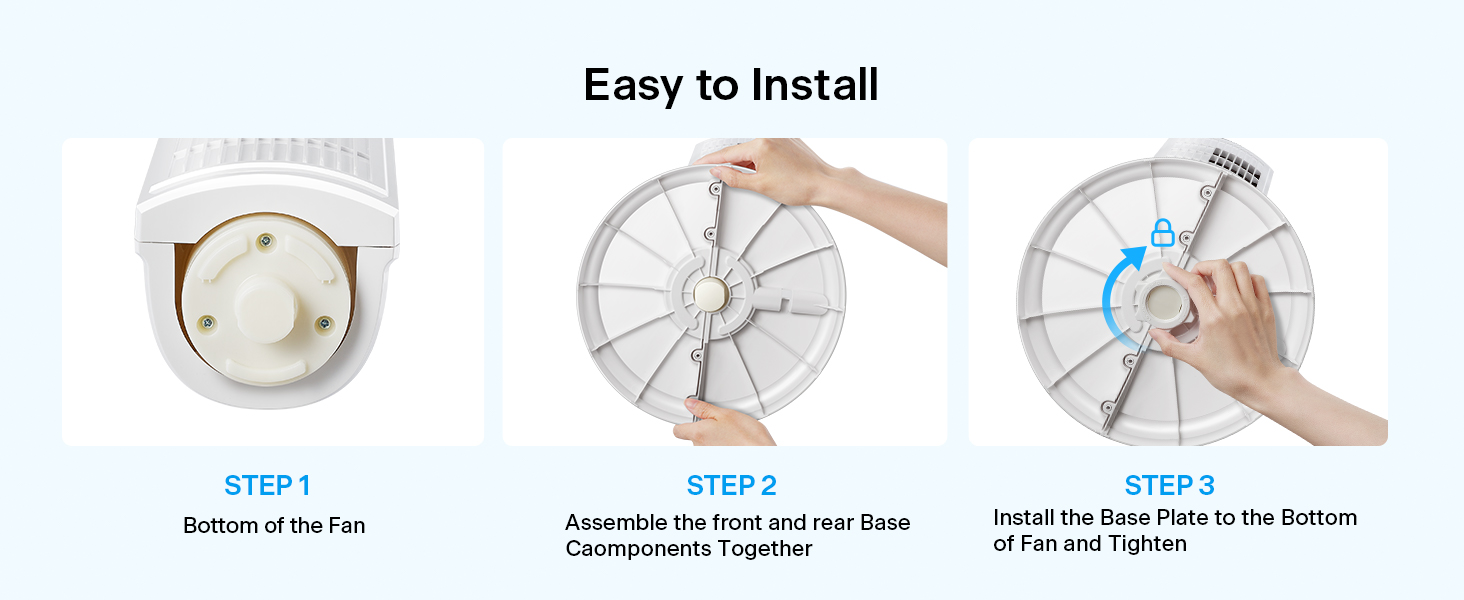 Easy to Install

STEP 1
Bottom of the Fan

STEP 2
Assemble the front and rear Base Caomponents Together

STEP 3
Install the Base Plate to the Bottom of Fan and Tighten