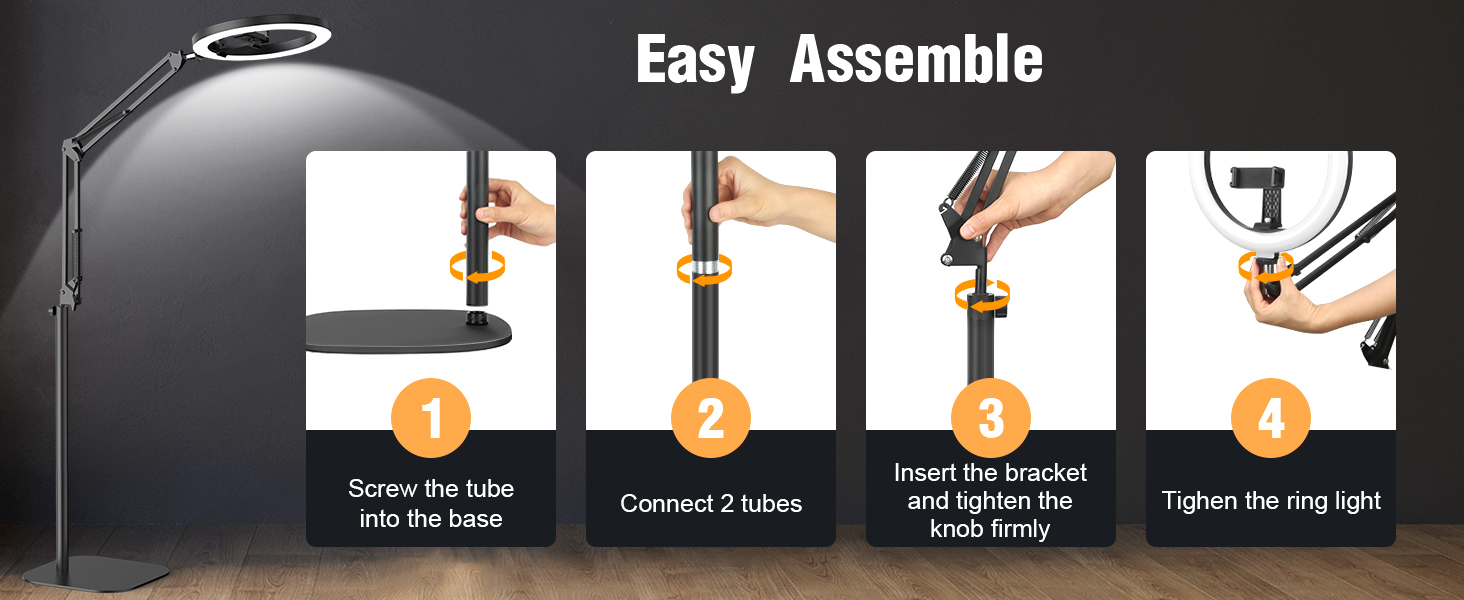 Easy Assemble

1
Screw the tube into the base

2
Connect 2 tubes

3
Insert the bracket and tighten the knob firmly

4
Tighen the ring light