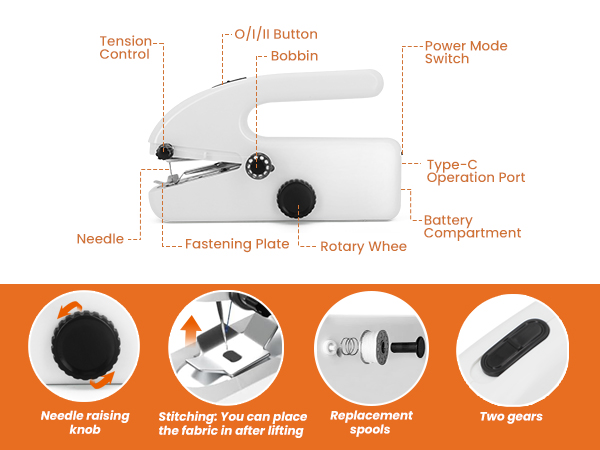 Tension Control

O/I/II Button

Bobbin

Power Mode Switch

Type-C Operation Port

Battery Compartment

Needle

Fastening Plate

Rotary Whee

Needle raising knob

Stitching: You can place the fabric in after lifting

Replacement spools

Two gears