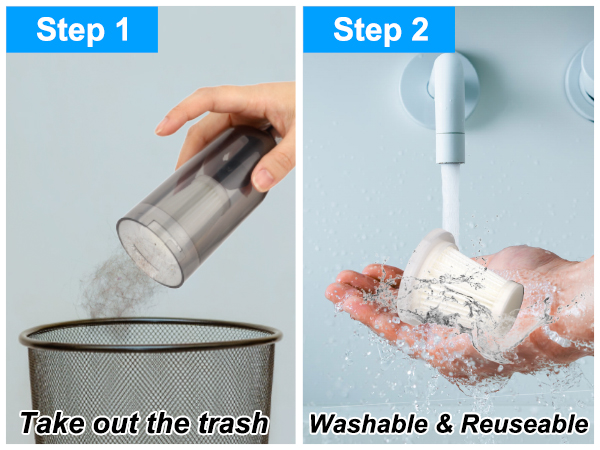 Step 1

Take out the trash

Step 2

Washable & Reuseable