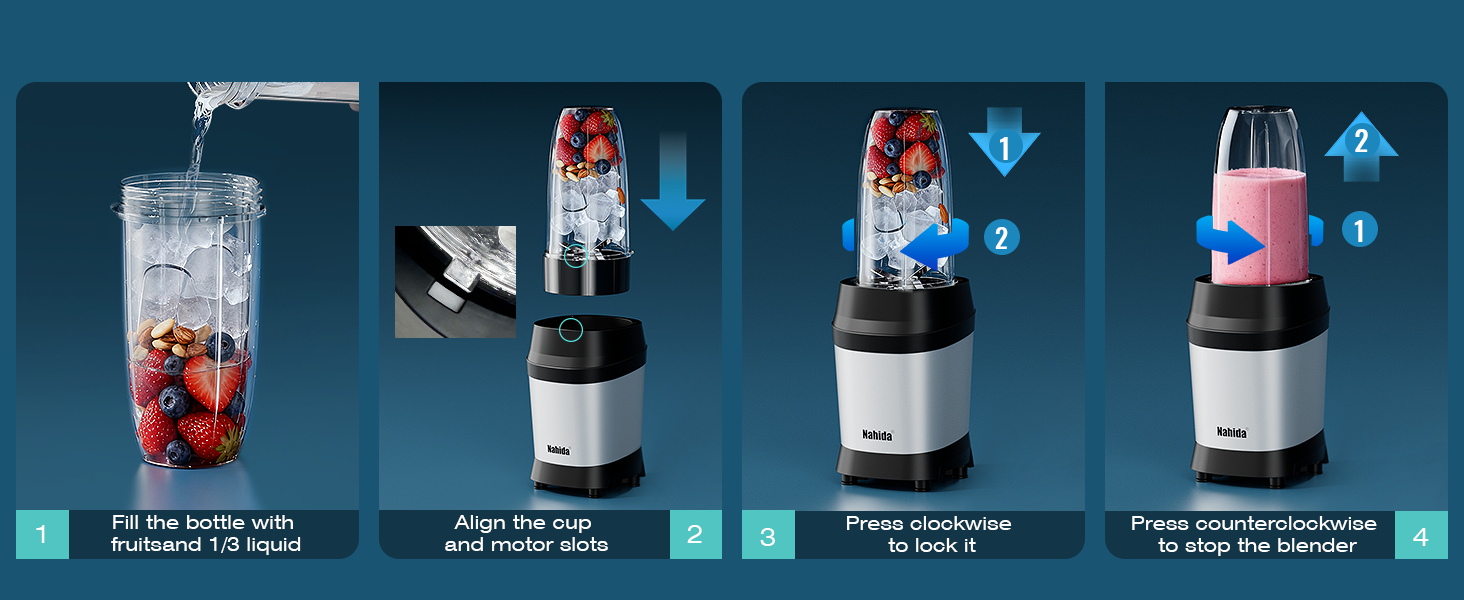 1
Fill the bottle with fruitsand 1/3 liquid

Nahida

Align the cup and motor slots
2

1
2
Nahida

3
Press clockwise to lock it

2
1
Nahida

Press counterclockwise to stop the blender
4