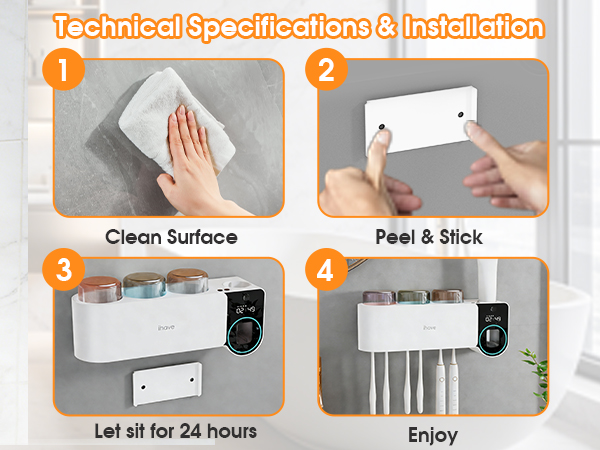 Technical Specifications & Installation

1

Clean Surface

2

Peel & Stick

3

ihave

Let sit for 24 hours

4

ihave

Enjoy