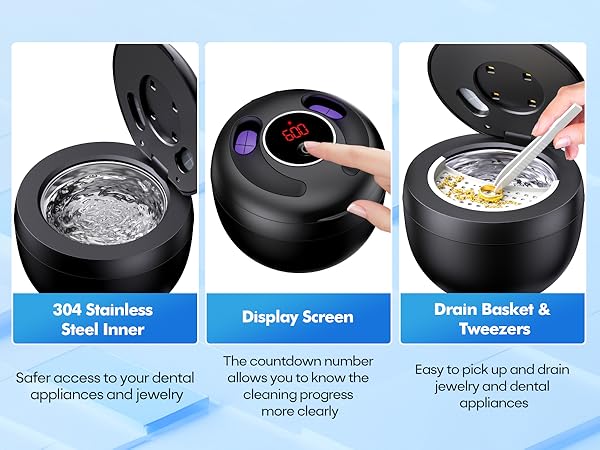 600

304 Stainless Steel Inner

Safer access to your dental appliances and jewelry

Display Screen

The countdown number allows you to know the cleaning progress more clearly

Drain Basket & Tweezers

Easy to pick up and drain jewelry and dental appliances