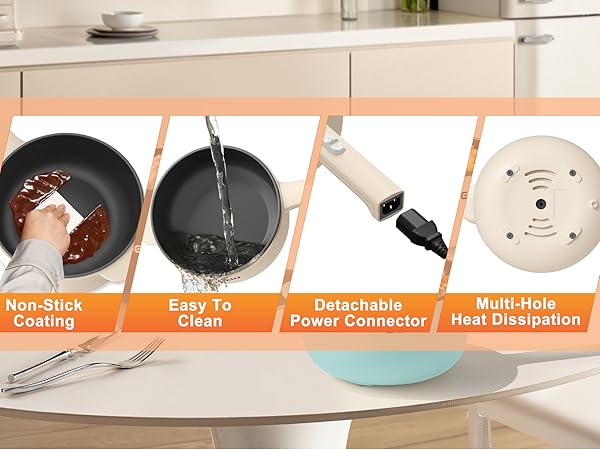 Non-Stick Coating

Easy To Clean

Detachable Power Connector

Multi-Hole Heat Dissipation