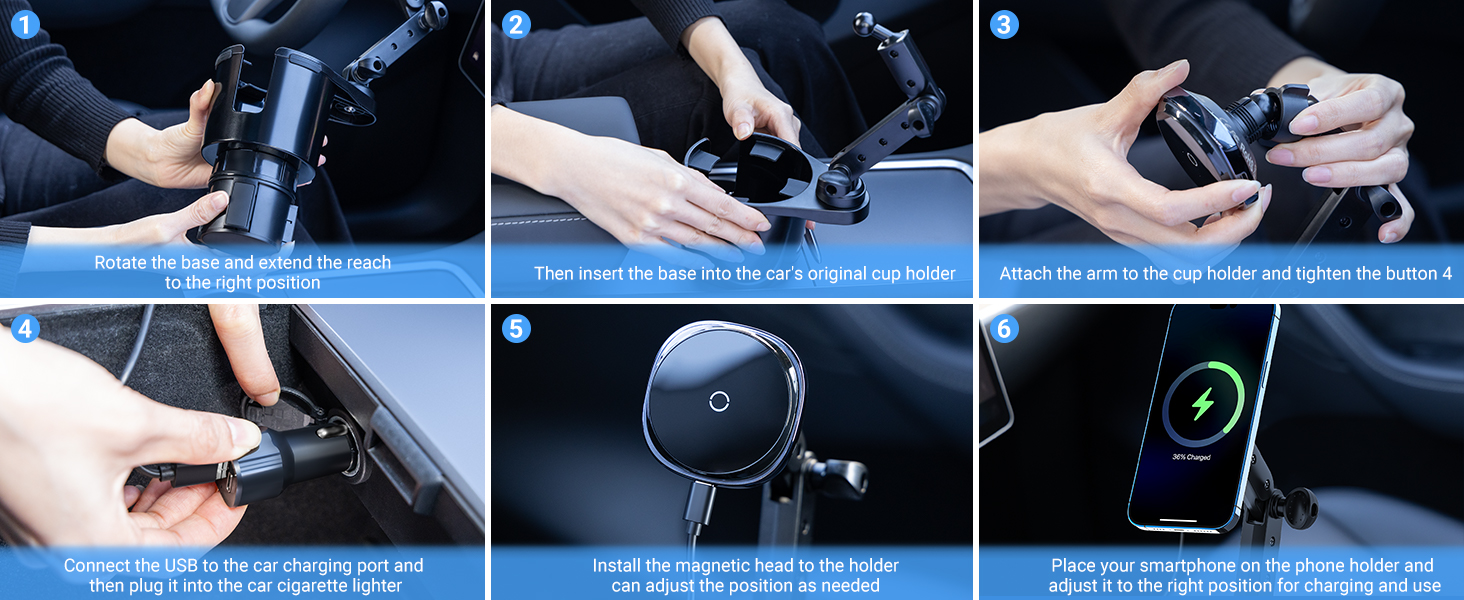 1
Rotate the base and extend the reach to the right position

2
Then insert the base into the car's original cup holder

3
Attach the arm to the cup holder and tighten the button 4

4
Connect the USB to the car charging port and then plug it into the car cigarette lighter

5
Install the magnetic head to the holder can adjust the position as needed

6
36% Charged
Place your smartphone on the phone holder and adjust it to the right position for charging and use