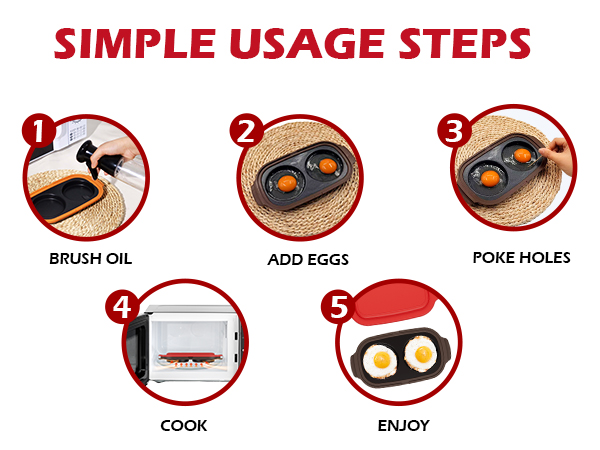 SIMPLE USAGE STEPS

1
BRUSH OIL

2
ADD EGGS

3
POKE HOLES

4
COOK

5
ENJOY