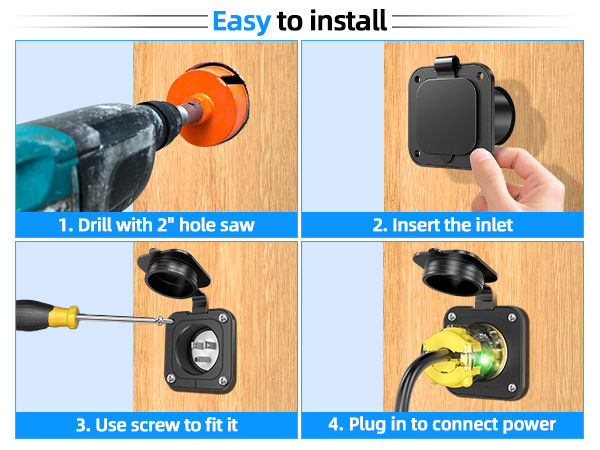 Easy to install

1. Drill with 2" hole saw

2. Insert the inlet

3. Use screw to fit it

4. Plug in to connect power