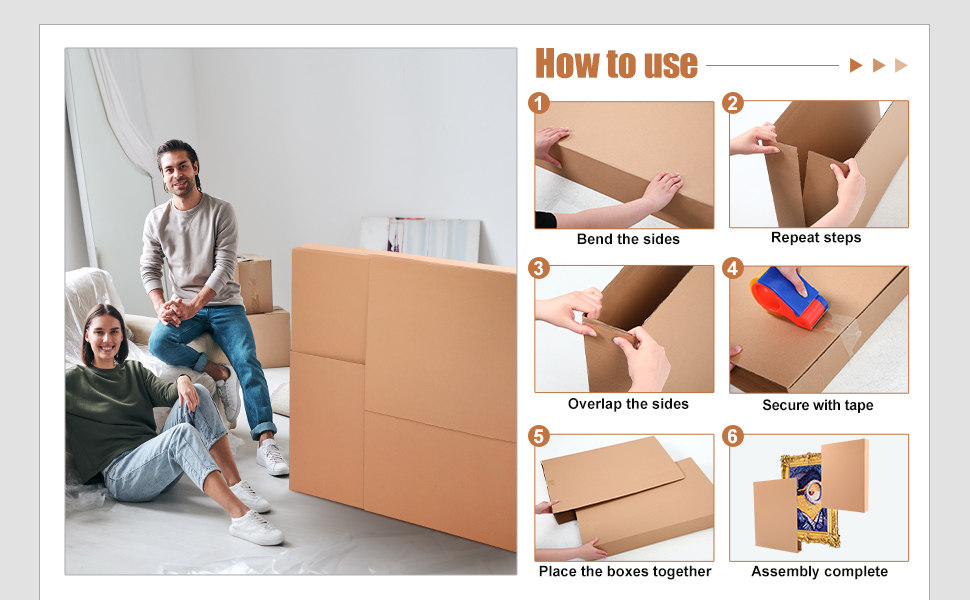 How to use

1
Bend the sides

2
Repeat steps

3
Overlap the sides

4
Secure with tape

5
Place the boxes together

6
Assembly complete