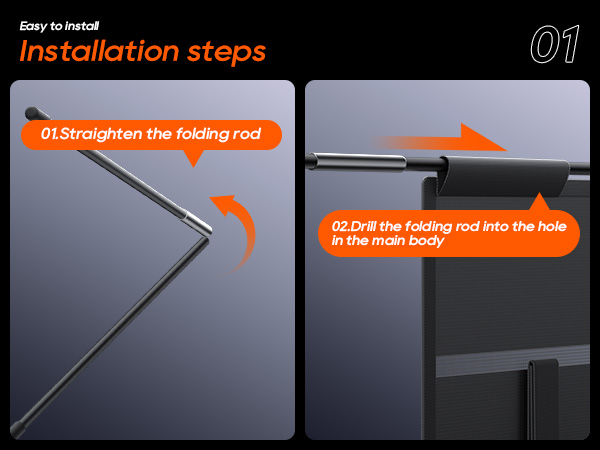 Easy to install
Installation steps

01

01.Straighten the folding rod

02.Drill the folding rod into the hole in the main body