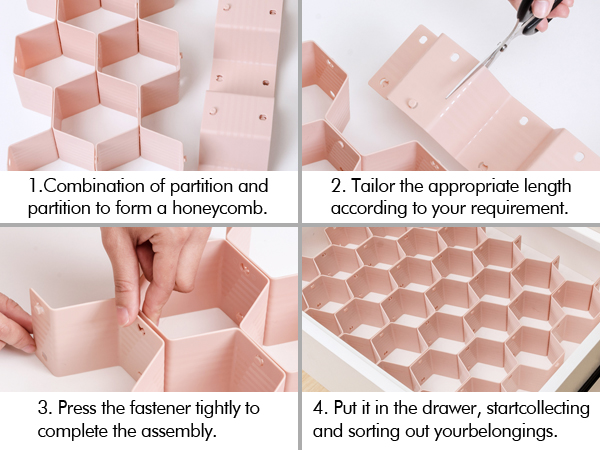 1.Combination of partition and partition to form a honeycomb.

2. Tailor the appropriate length according to your requirement.

3. Press the fastener tightly to complete the assembly.

4. Put it in the drawer, startcollecting and sorting out yourbelongings.