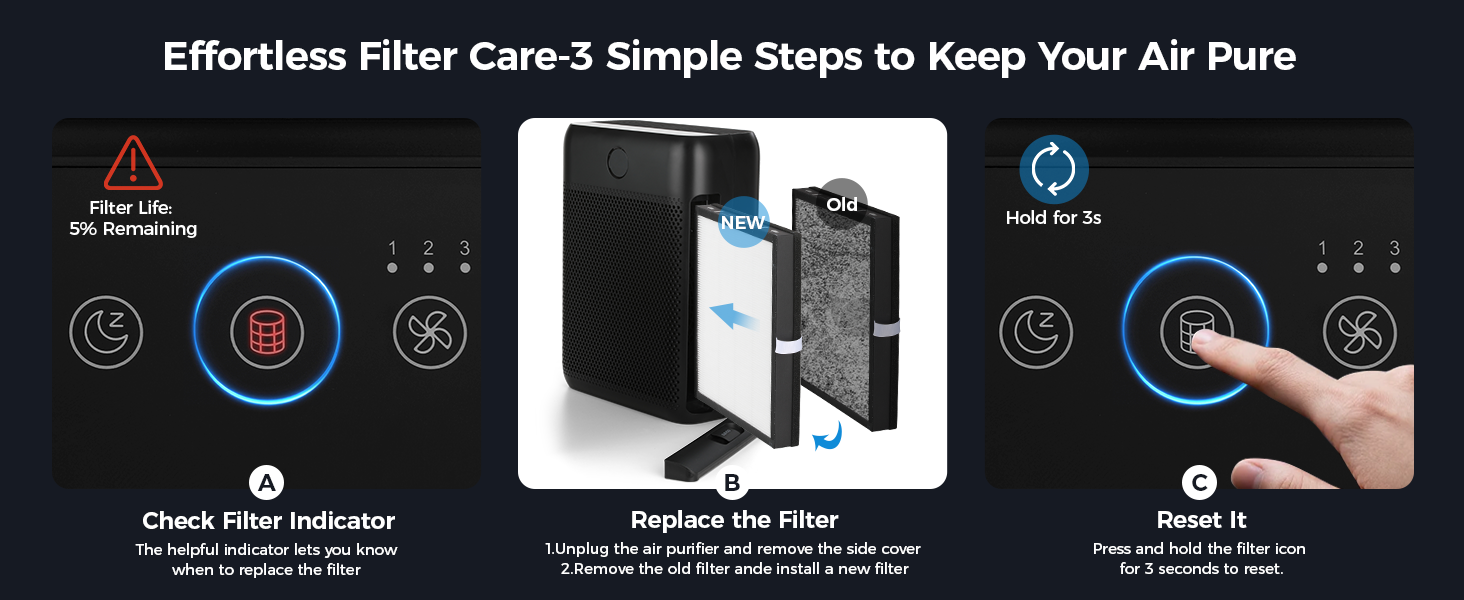 Effortless Filter Care-3 Simple Steps to Keep Your Air Pure

Filter Life:
5% Remaining

1 2 3

A

Check Filter Indicator

The helpful indicator lets you know when to replace the filter

NEW

Old

B

Replace the Filter

1.Unplug the air purifier and remove the side cover
2.Remove the old filter ande install a new filter

Hold for 3s

1 2 3

C

Reset It

Press and hold the filter icon for 3 seconds to reset.