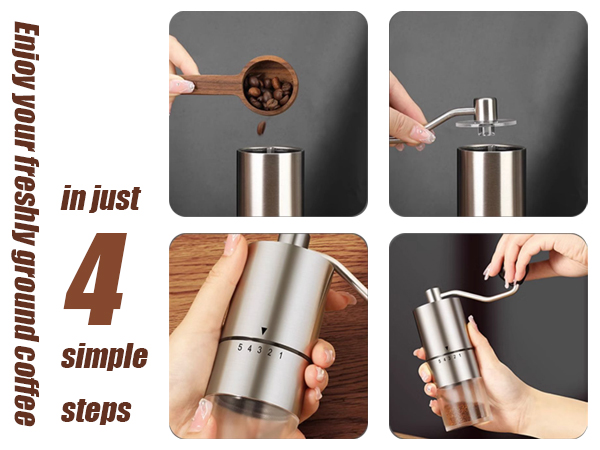 Enjoy your freshly ground coffee

in just

4

simple

steps

5 4 3 2 1

5 4 3 2 1