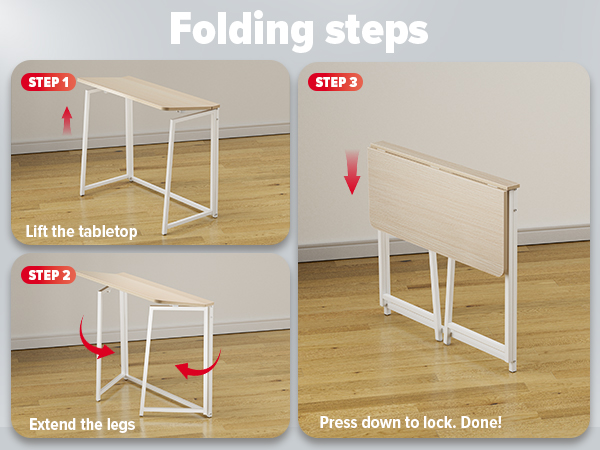 Folding steps

STEP 1

Lift the tabletop

STEP 2

Extend the legs

STEP 3

Press down to lock. Done!