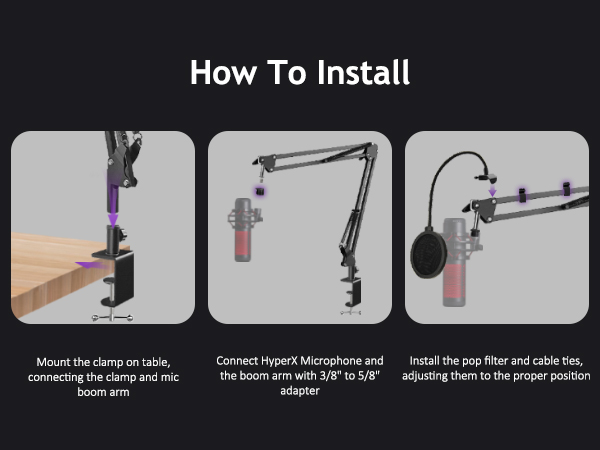 How To Install

Mount the clamp on table, connecting the clamp and mic boom arm

Connect HyperX Microphone and the boom arm with 3/8" to 5/8" adapter

Install the pop filter and cable ties, adjusting them to the proper position